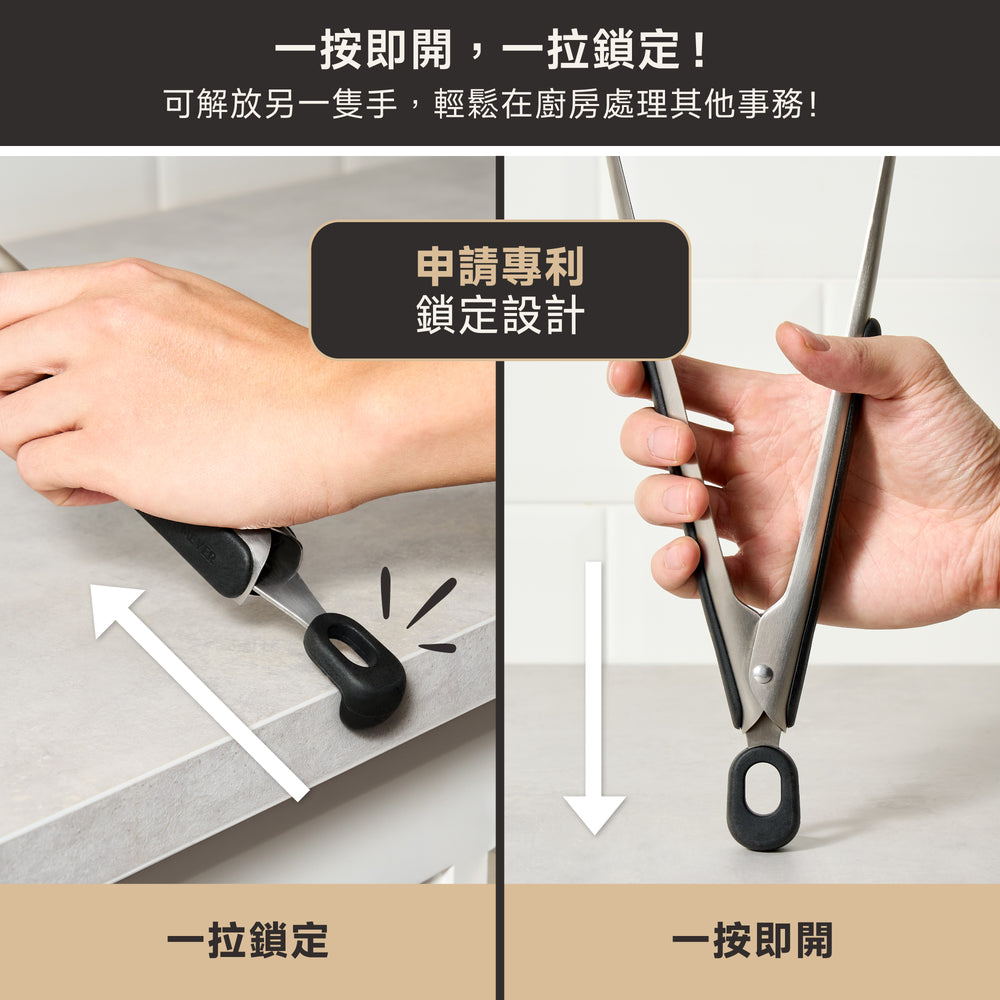 一按即開，一拉鎖定！
可解放另一隻手，輕鬆在廚房處理其他事務！

申請專利
鎖定設計

一拉鎖定

一按即開